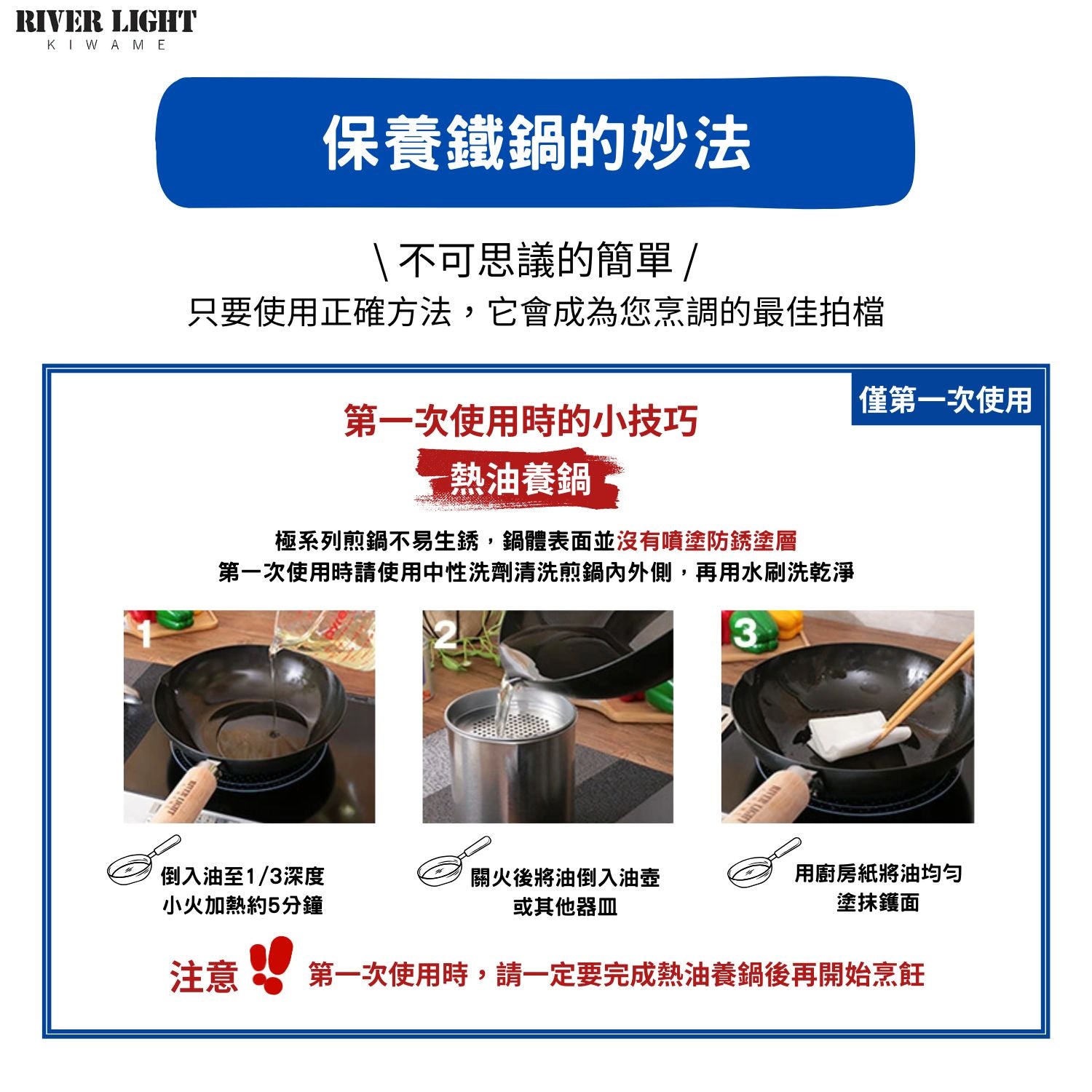 RIVER LIGHT
KIWAME

保養鐵鍋的妙法

\ 不可思議的簡單 /
只要使用正確方法，它會成為您烹調的最佳拍檔

僅第一次使用

第一次使用時的小技巧
熱油養鍋

極系列煎鍋不易生銹，鍋體表面並沒有噴塗防銹塗層
第一次使用時請使用中性洗劑清洗煎鍋內外側，再用水刷洗乾淨

1

2

3

倒入油至1/3深度
小火加熱約5分鐘

關火後將油倒入油壺
或其他器皿

用廚房紙將油均勻
塗抹鑊面

注意 第一次使用時，請一定要完成熱油養鍋後再開始烹飪